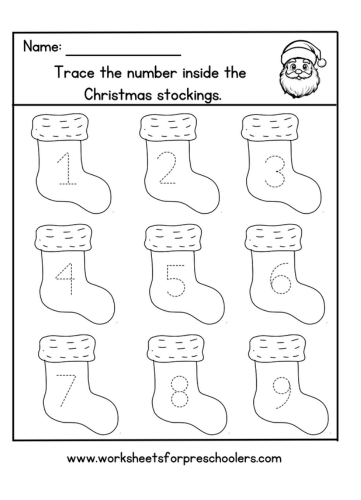 Name: _______________

Trace the number inside the Christmas stockings.

1 2 3

4 5 6

7 8 9

www.worksheetsforpreschoolers.com