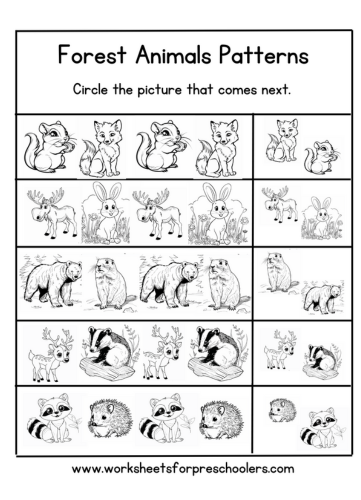 Forest Animals Patterns

Circle the picture that comes next.

www.worksheetsforpreschoolers.com