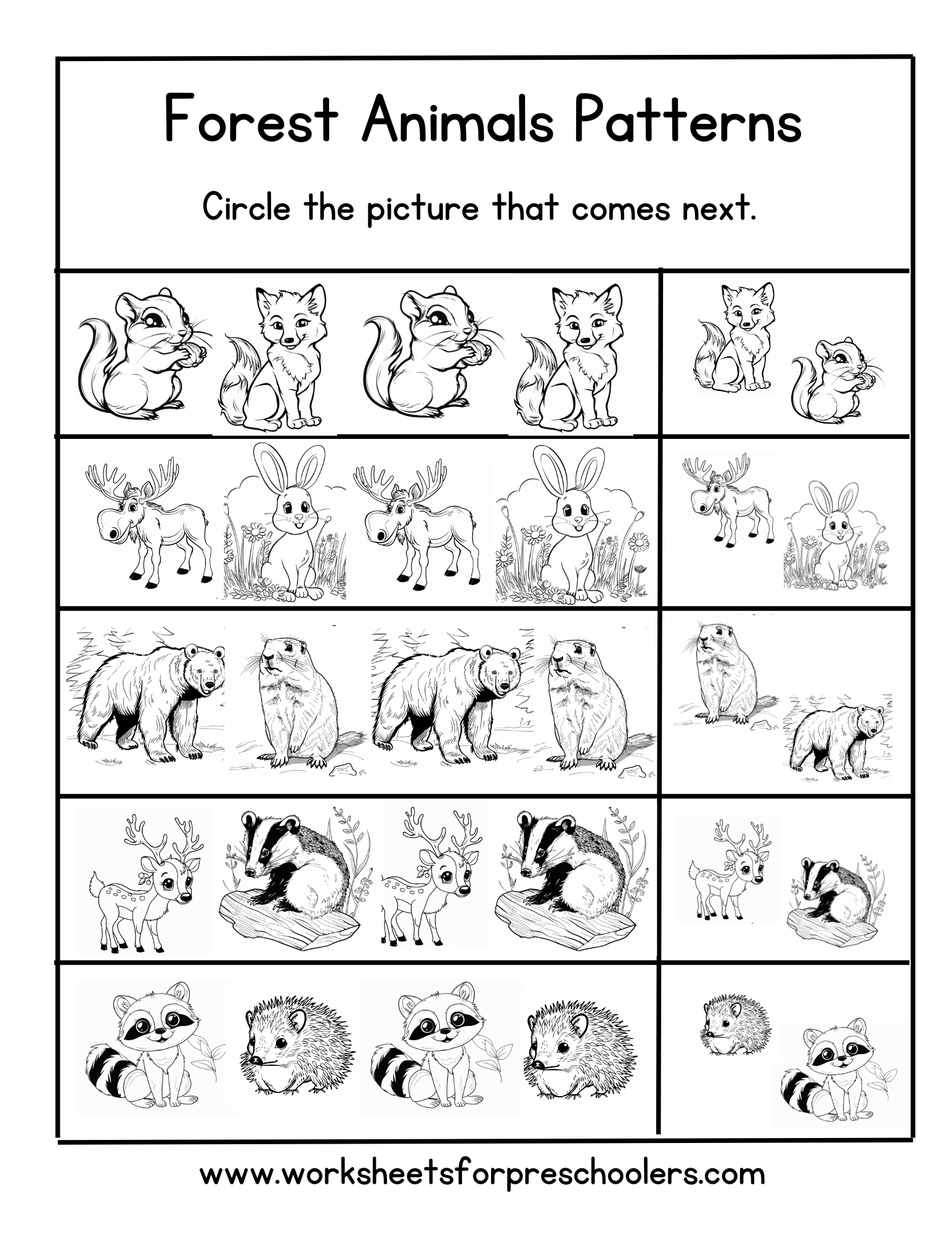 Forest Animals Patterns

Circle the picture that comes next.

www.worksheetsforpreschoolers.com