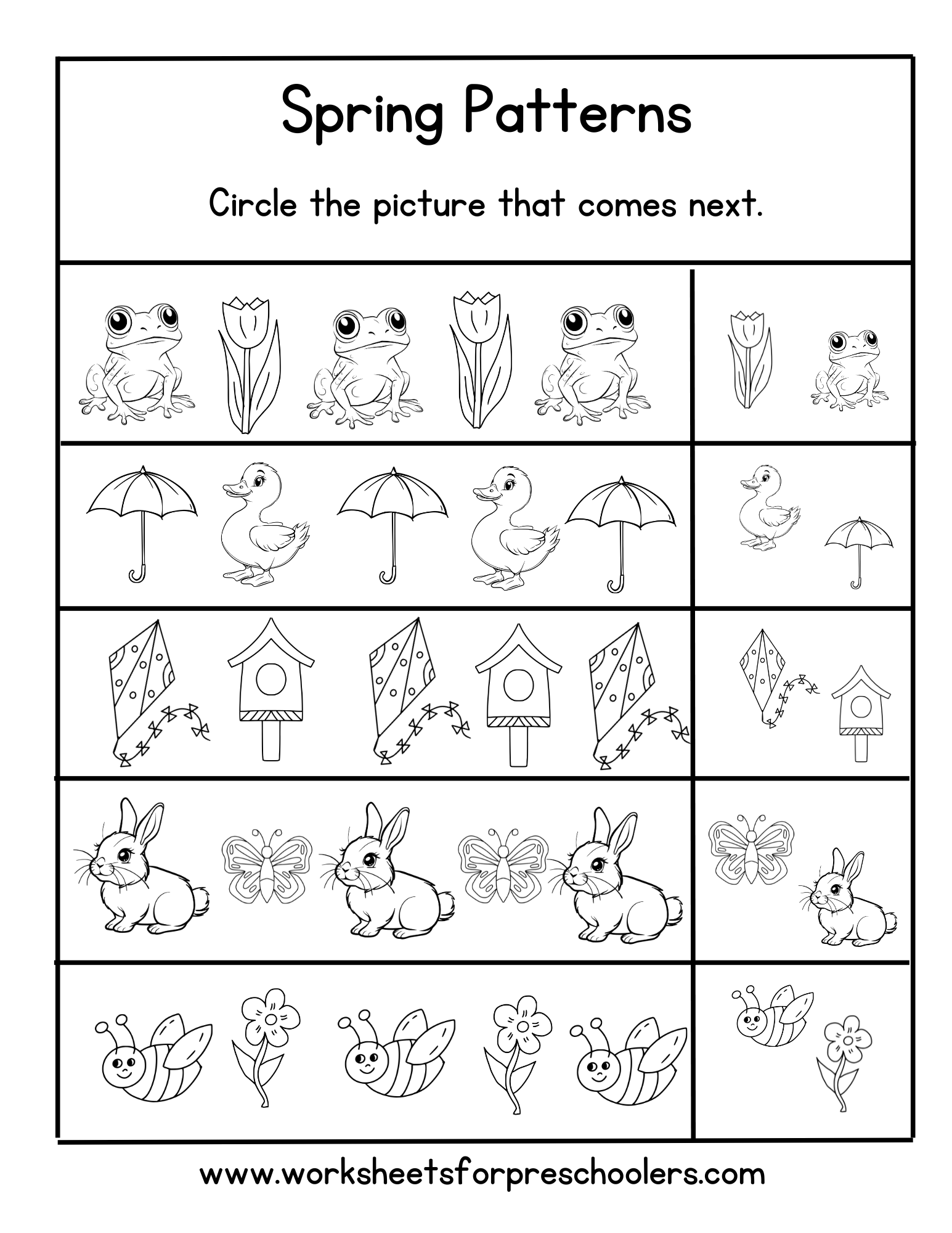 Spring Patterns

Circle the picture that comes next.

www.worksheetsforpreschoolers.com