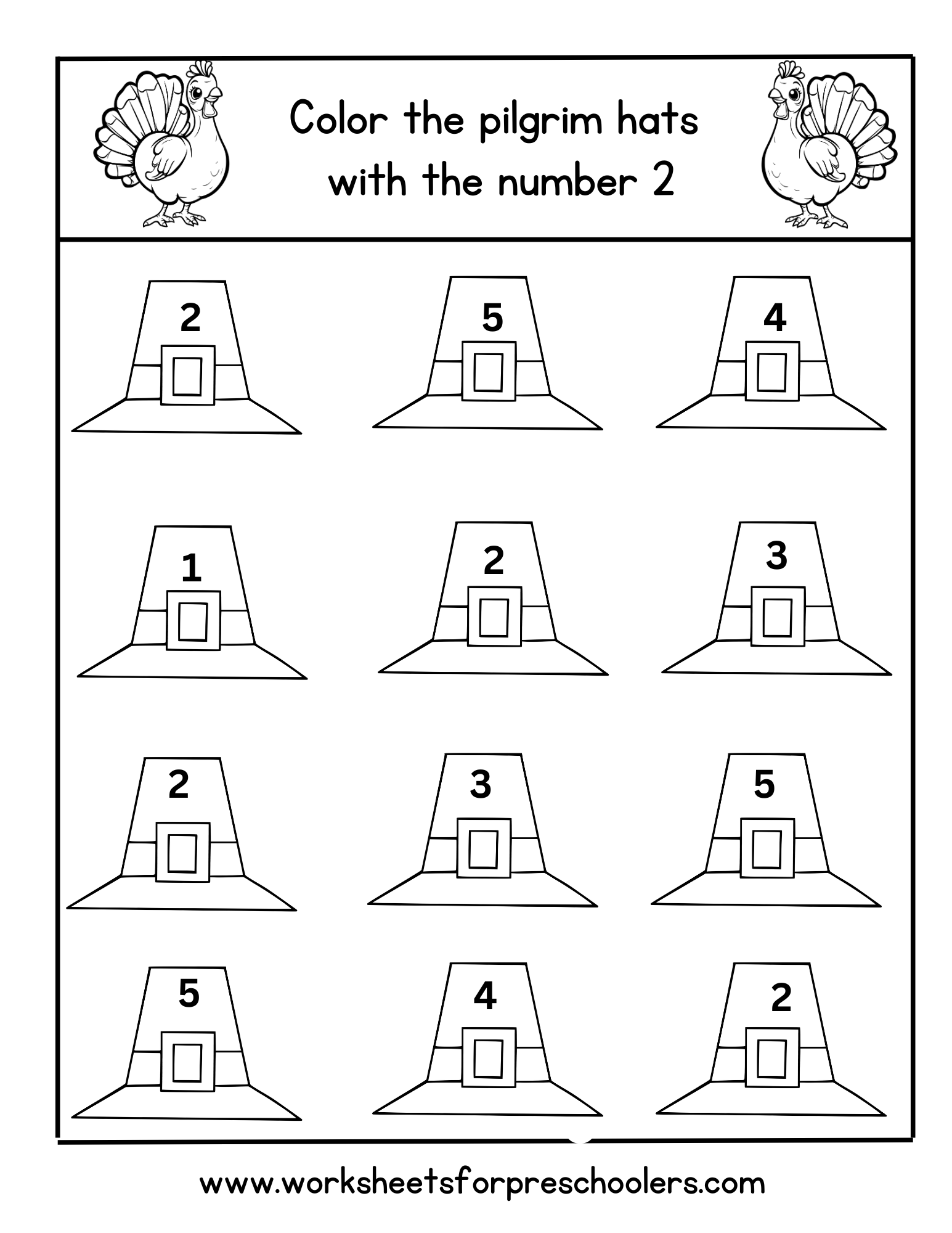 Color the pilgrim hats with the number 2

2 5 4

1 2 3

2 3 5

5 4 2

www.worksheetsforpreschoolers.com