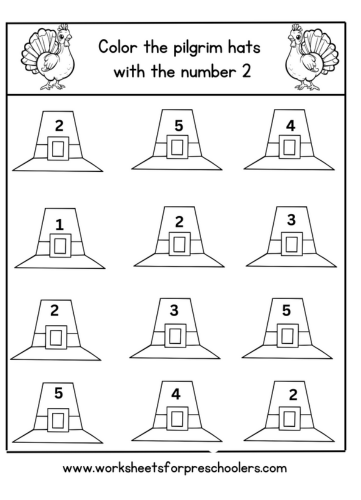 Color the pilgrim hats with the number 2

2
5
4

1
2
3

2
3
5

5
4
2

www.worksheetsforpreschoolers.com