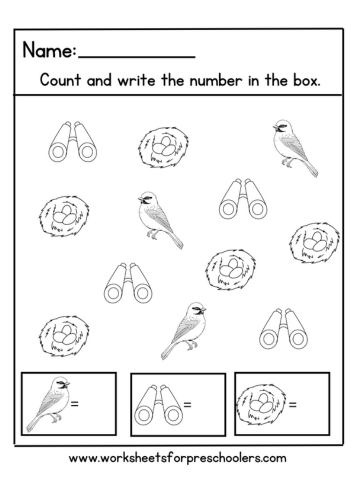 Name:____________

Count and write the number in the box.

=

=

=

www.worksheetsforpreschoolers.com