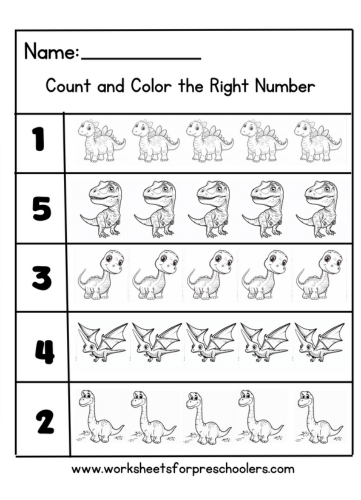 Name:____________

Count and Color the Right Number

1

5

3

4

2

www.worksheetsforpreschoolers.com