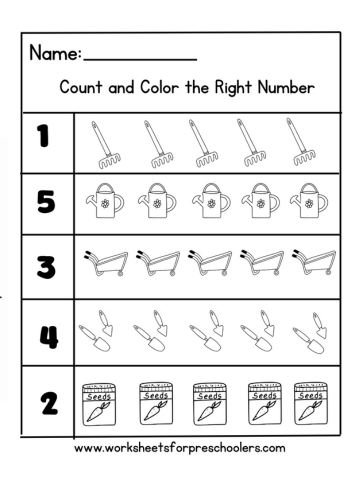 Name:____________

Count and Color the Right Number

1

5

3

4

2

Seeds Seeds Seeds Seeds Seeds

www.worksheetsforpreschoolers.com